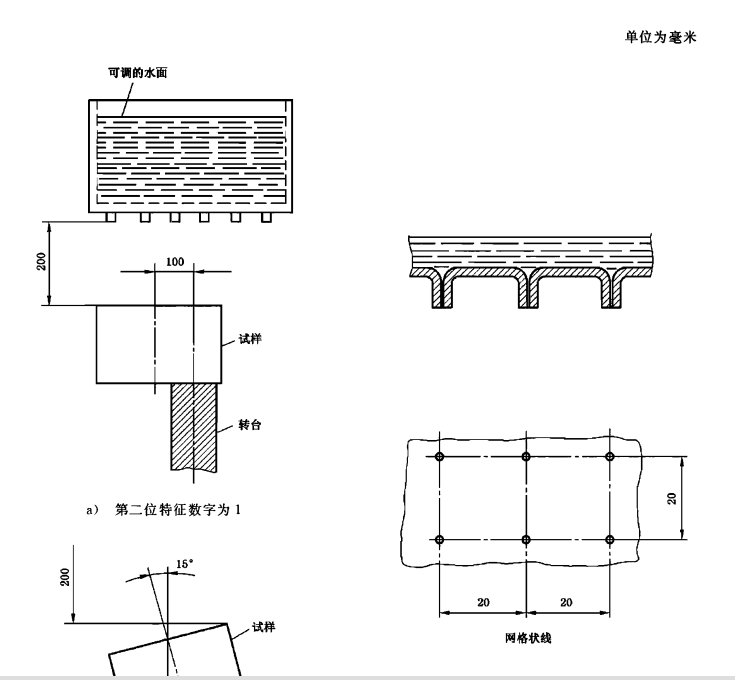 单位为毫米

可调的水面

200

100

试样

转台

a） 第二位特征数字为 1

200

15°

试样

20

20

20

网格状线